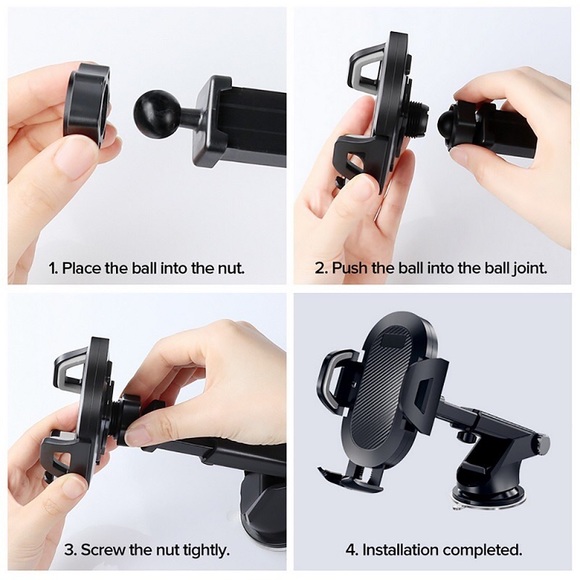 1. Place the ball into the nut.

2. Push the ball into the ball joint.

3. Screw the nut tightly.

4. Installation completed.